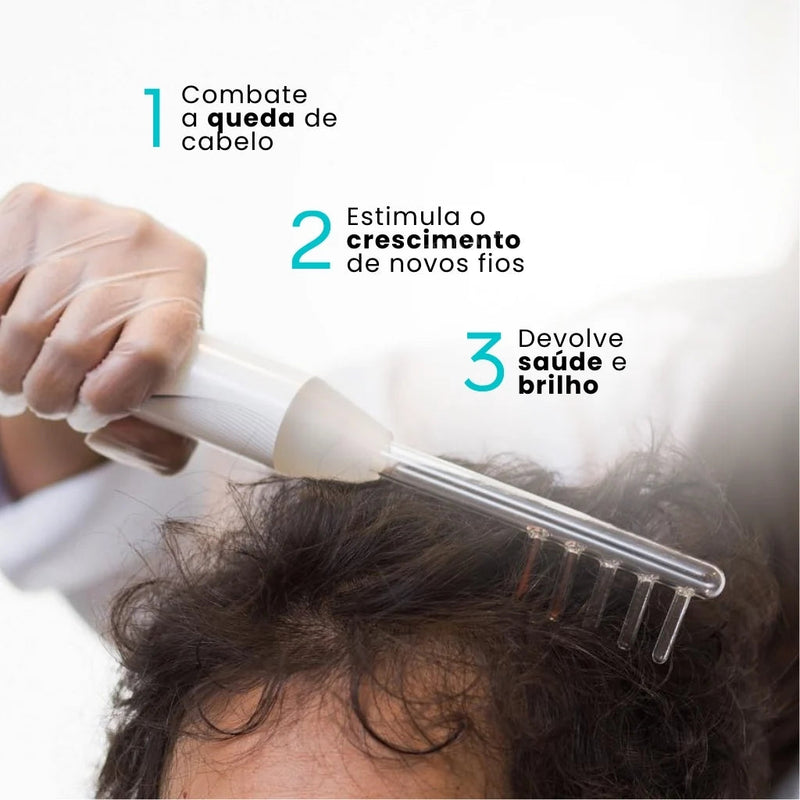 1 Combate a queda de cabelo

2 Estimula o crescimento de novos fios

3 Devolve saúde e brilho